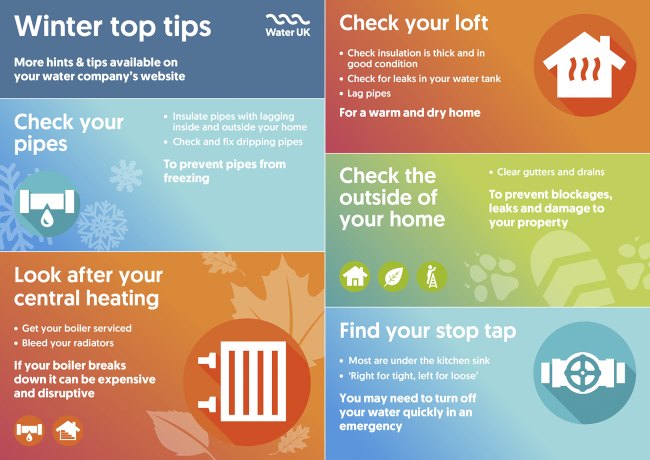 Winter top tips

Water UK

More hints & tips available on your water company's website

Check your pipes

• Insulate pipes with lagging inside and outside your home
• Check and fix dripping pipes

To prevent pipes from freezing

Look after your central heating

• Get your boiler serviced
• Bleed your radiators

If your boiler breaks down it can be expensive and disruptive

Check your loft

• Check insulation is thick and in good condition
• Check for leaks in your water tank
• Lag pipes

For a warm and dry home

Check the outside of your home

• Clear gutters and drains

To prevent blockages, leaks and damage to your property

Find your stop tap

• Most are under the kitchen sink
• 'Right for tight, left for loose'

You may need to turn off your water quickly in an emergency